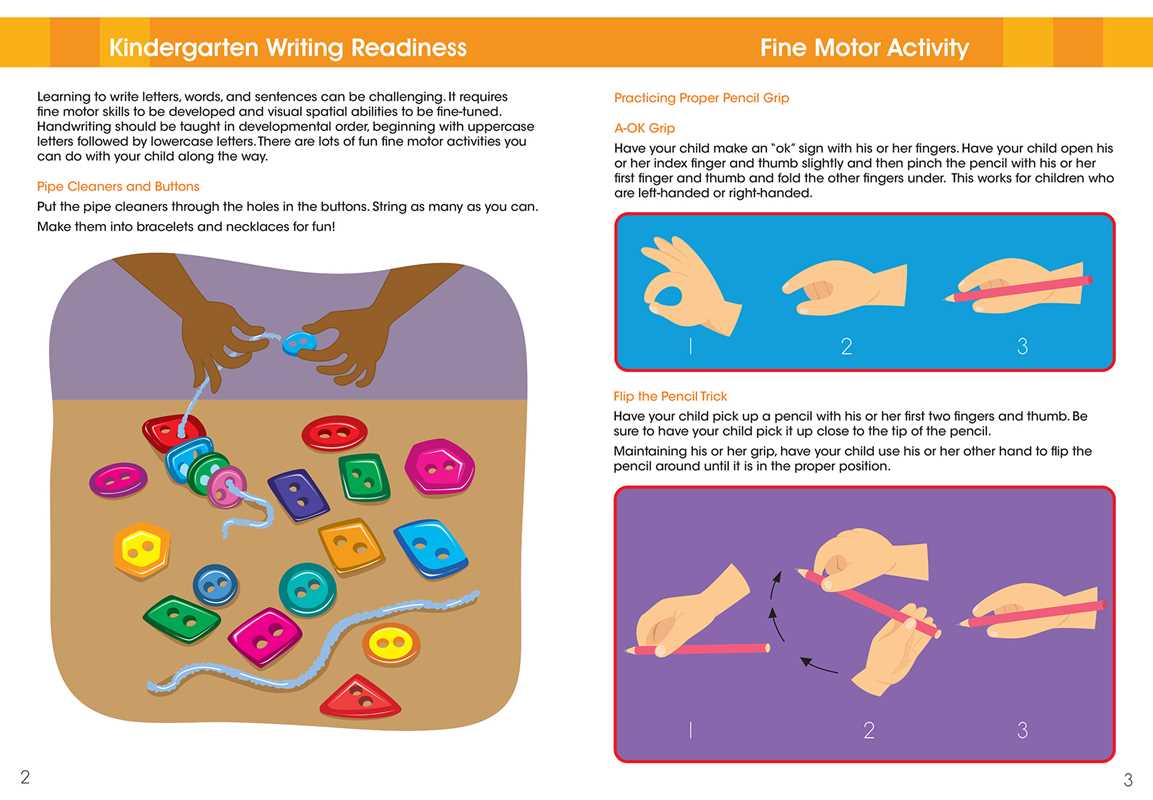 Kindergarten Writing Readiness

Learning to write letters, words, and sentences can be challenging. It requires fine motor skills to be developed and visual spatial abilities to be fine-tuned. Handwriting should be taught in developmental order, beginning with uppercase letters followed by lowercase letters. There are lots of fun fine motor activities you can do with your child along the way.

Pipe Cleaners and Buttons

Put the pipe cleaners through the holes in the buttons. String as many as you can.

Make them into bracelets and necklaces for fun!

2

Fine Motor Activity

Practicing Proper Pencil Grip

A-OK Grip

Have your child make an "ok" sign with his or her fingers. Have your child open his or her index finger and thumb slightly and then pinch the pencil with his or her first finger and thumb and fold the other fingers under. This works for children who are left-handed or right-handed.

1 2 3

Flip the Pencil Trick

Have your child pick up a pencil with his or her first two fingers and thumb. Be sure to have your child pick it up close to the tip of the pencil.

Maintaining his or her grip, have your child use his or her other hand to flip the pencil around until it is in the proper position.

1 2 3

3